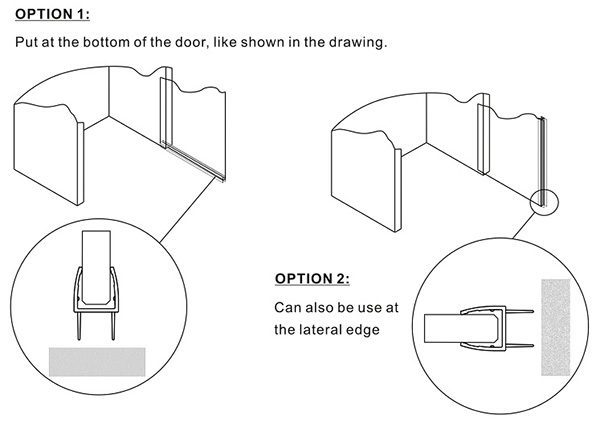 OPTION 1:

Put at the bottom of the door, like shown in the drawing.

OPTION 2:

Can also be use at the lateral edge