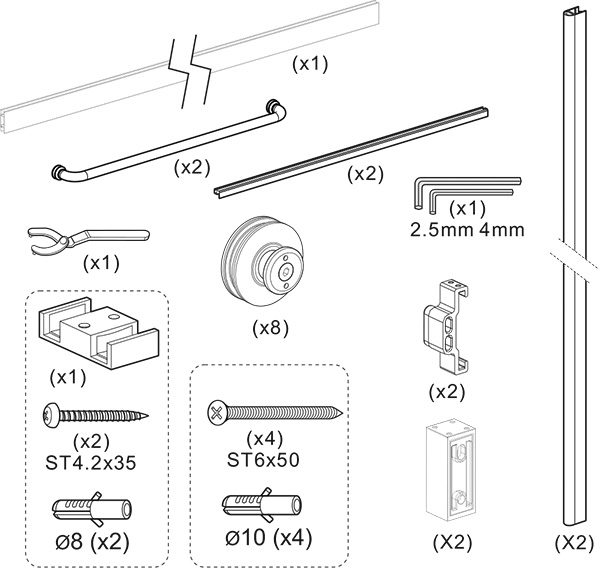 (x1)

(x2)

(x2)

(x1)
2.5mm 4mm

(x1)

(x8)

(x1)

(x2)
ST4.2x35

ø8 (x2)

(x4)
ST6x50

ø10 (x4)

(x2)

(X2)

(X2)